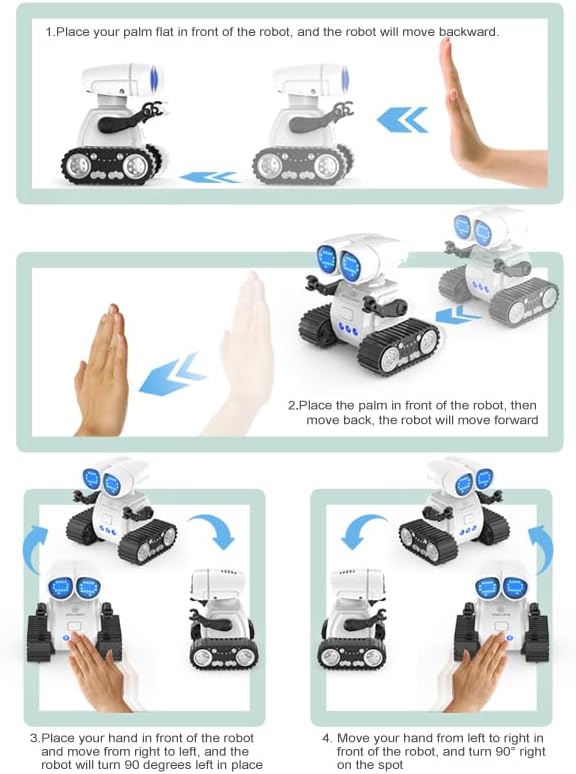 1.Place your palm flat in front of the robot, and the robot will move backward.

2.Place the palm in front of the robot, then move back, the robot will move forward

3.Place your hand in front of the robot and move from right to left, and the robot will turn 90 degrees left in place

4. Move your hand from left to right in front of the robot, and turn 90° right on the spot