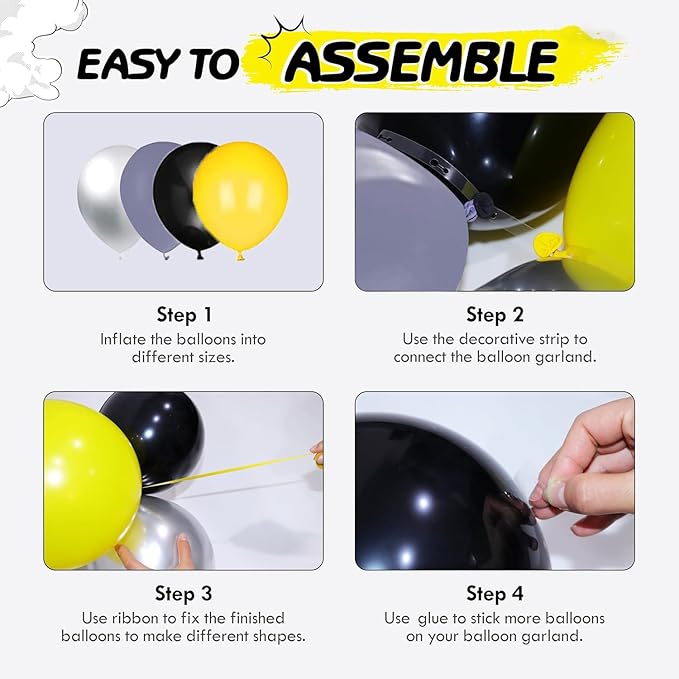 EASY TO ASSEMBLE

Step 1
Inflate the balloons into different sizes.

Step 2
Use the decorative strip to connect the balloon garland.

Step 3
Use ribbon to fix the finished balloons to make different shapes.

Step 4
Use glue to stick more balloons on your balloon garland.