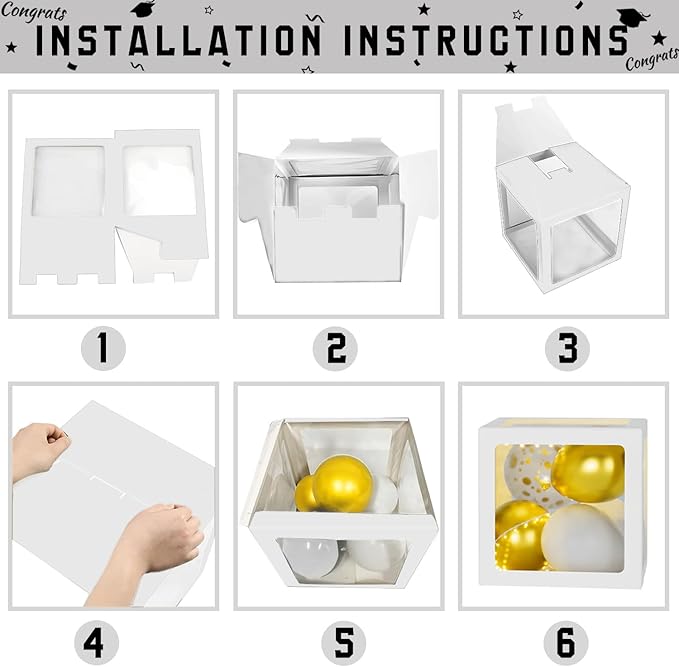 Congrats
INSTALLATION INSTRUCTIONS
Congrats

1

2

3

4

5

6