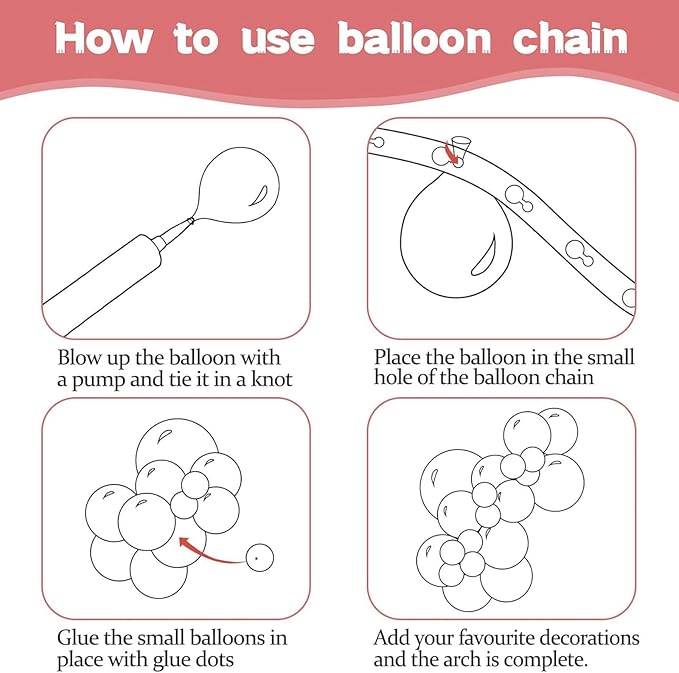 How to use balloon chain

Blow up the balloon with a pump and tie it in a knot

Place the balloon in the small hole of the balloon chain

Glue the small balloons in place with glue dots

Add your favourite decorations and the arch is complete.