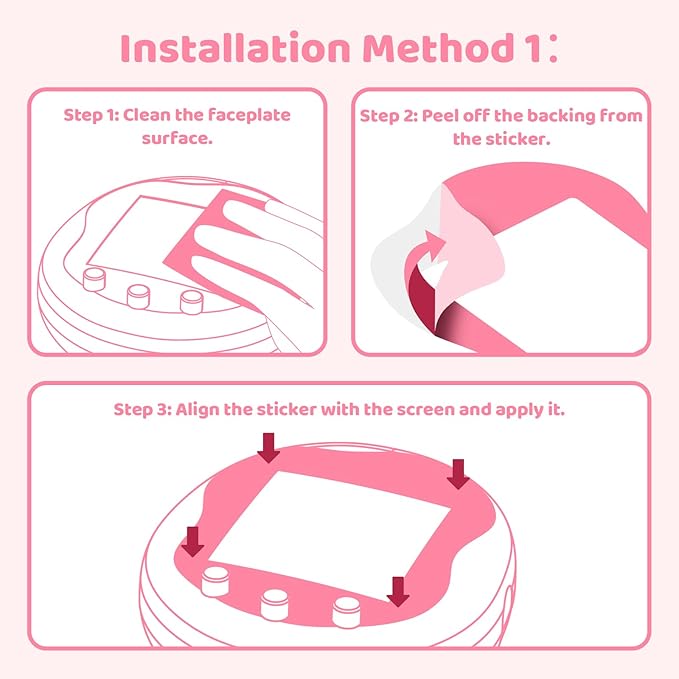 Installation Method 1:

Step 1: Clean the faceplate surface.

Step 2: Peel off the backing from the sticker.

Step 3: Align the sticker with the screen and apply it.