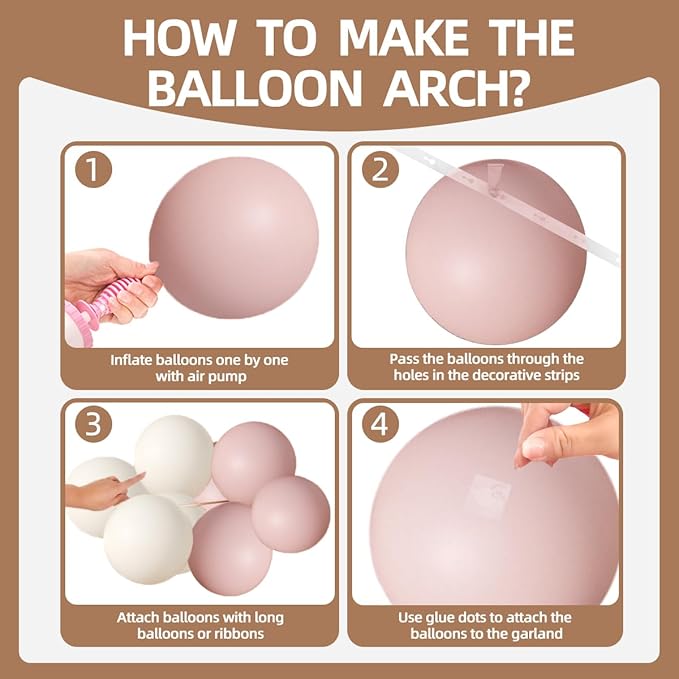 HOW TO MAKE THE BALLOON ARCH?

1

Inflate balloons one by one with air pump

2

Pass the balloons through the holes in the decorative strips

3

Attach balloons with long balloons or ribbons

4

Use glue dots to attach the balloons to the garland