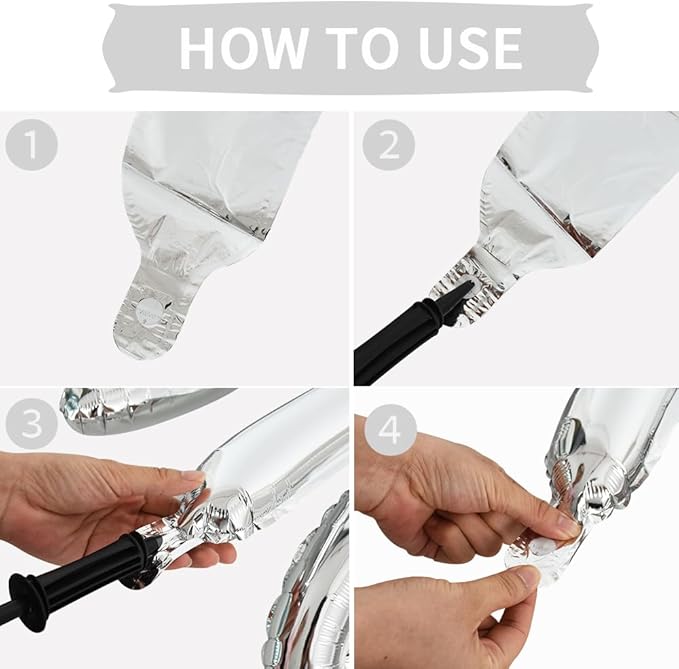 HOW TO USE

1

2

3

4