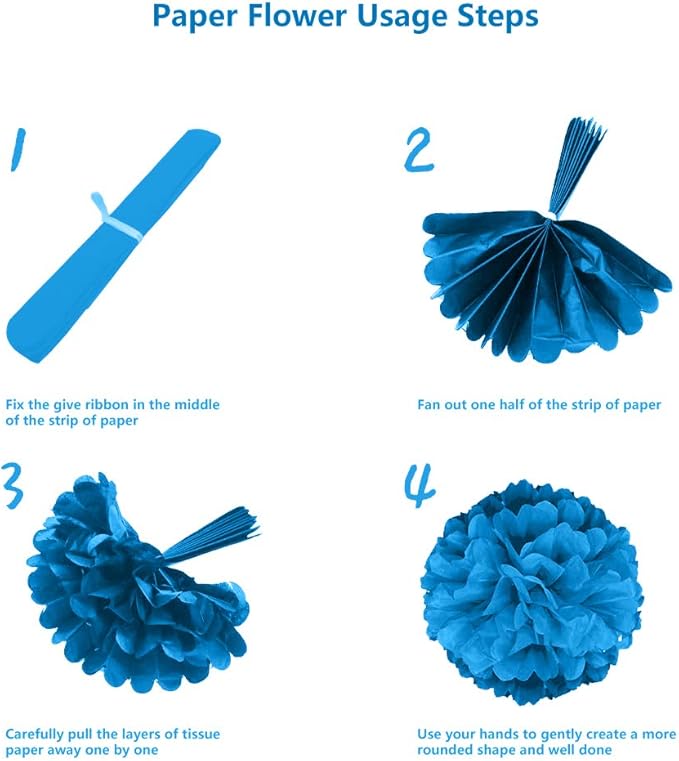 Paper Flower Usage Steps

1

Fix the give ribbon in the middle of the strip of paper

2

Fan out one half of the strip of paper

3

Carefully pull the layers of tissue paper away one by one

4

Use your hands to gently create a more rounded shape and well done