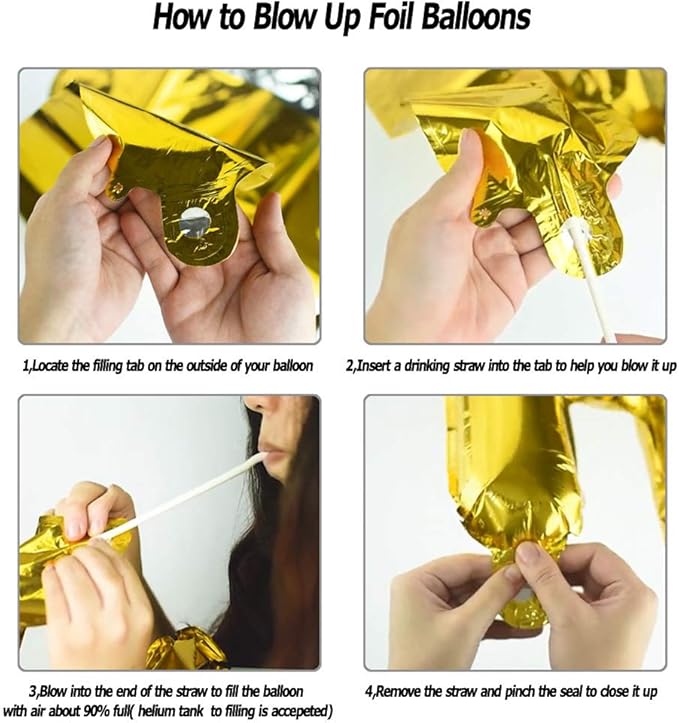 How to Blow Up Foil Balloons

1,Locate the filling tab on the outside of your balloon

2,Insert a drinking straw into the tab to help you blow it up

3,Blow into the end of the straw to fill the balloon with air about 90% full( helium tank to filling is accepeted)

4,Remove the straw and pinch the seal to close it up