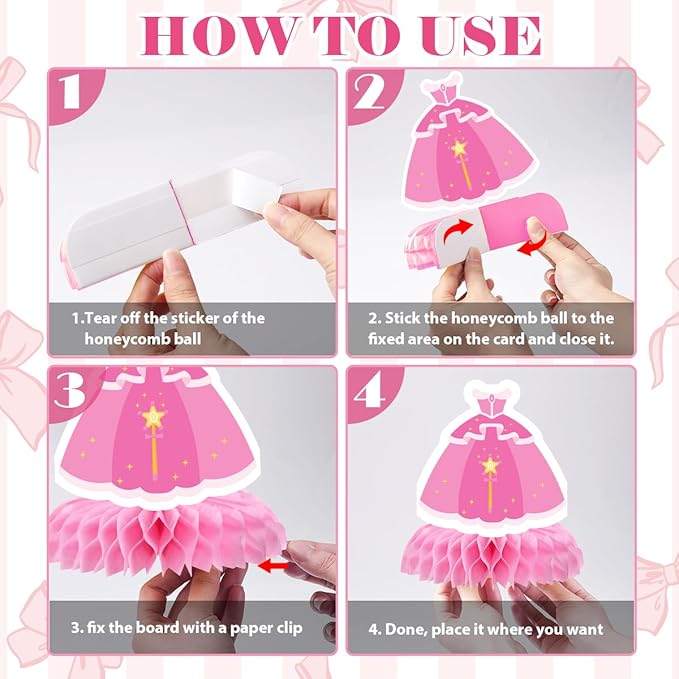 HOW TO USE

1

1.Tear off the sticker of the honeycomb ball

2

2. Stick the honeycomb ball to the fixed area on the card and close it.

3

3. fix the board with a paper clip

4

4. Done, place it where you want