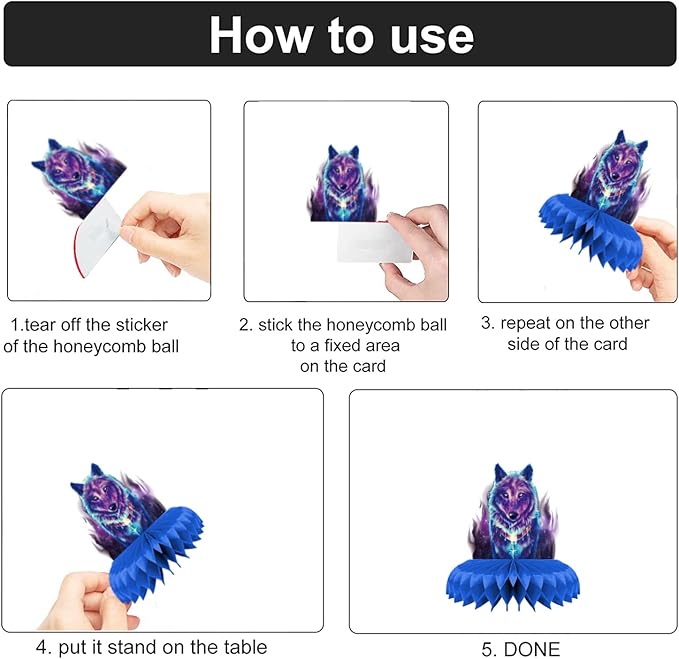 How to use

1.tear off the sticker of the honeycomb ball

2. stick the honeycomb ball to a fixed area on the card

3. repeat on the other side of the card

4. put it stand on the table

5. DONE