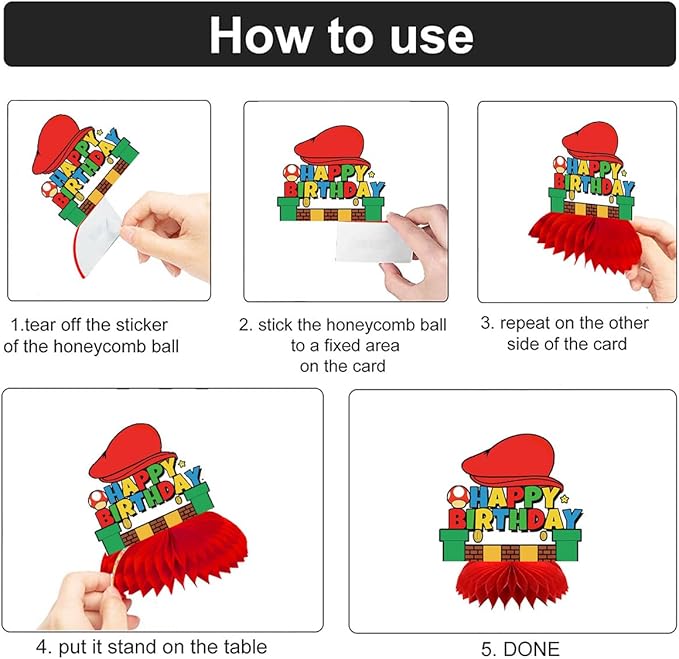 How to use

HAPPY BIRTHDAY

1.tear off the sticker of the honeycomb ball

HAPPY BIRTHDAY

2. stick the honeycomb ball to a fixed area on the card

HAPPY BIRTHDAY

3. repeat on the other side of the card

HAPPY BIRTHDAY

4. put it stand on the table

HAPPY BIRTHDAY

5. DONE