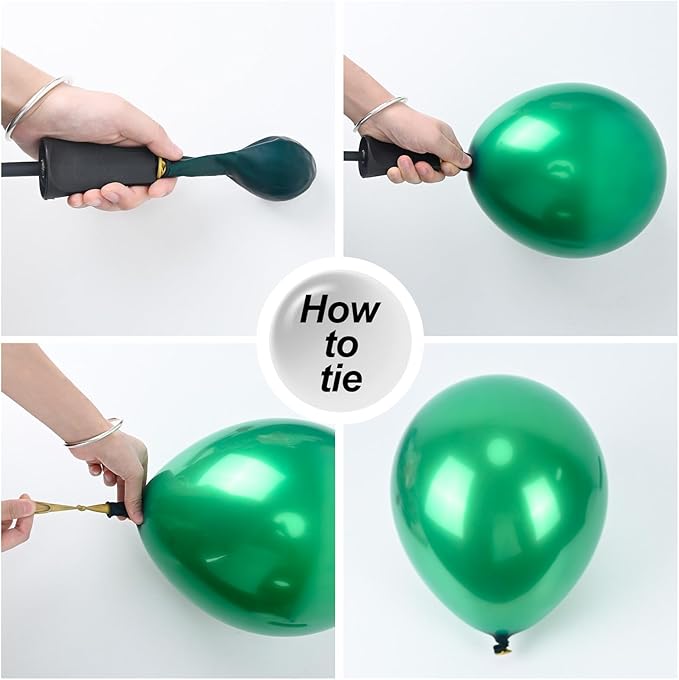 How to tie