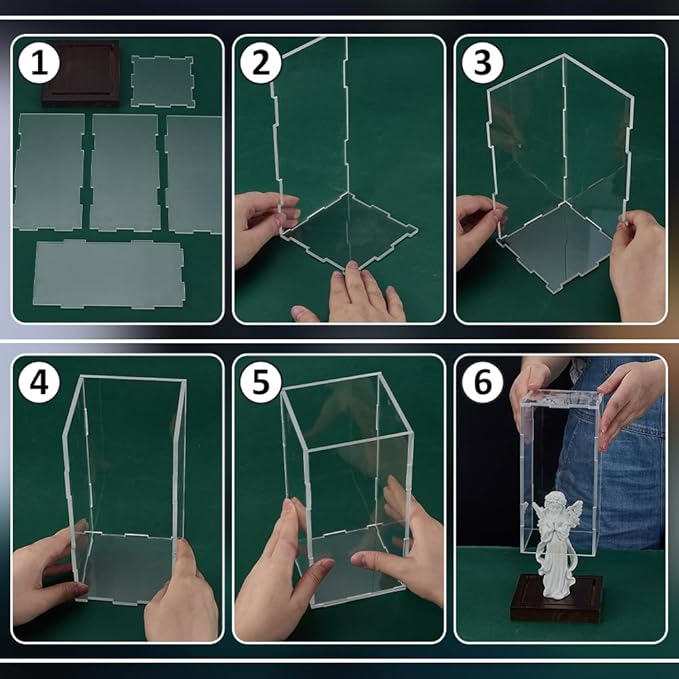 1
2
3
4
5
6