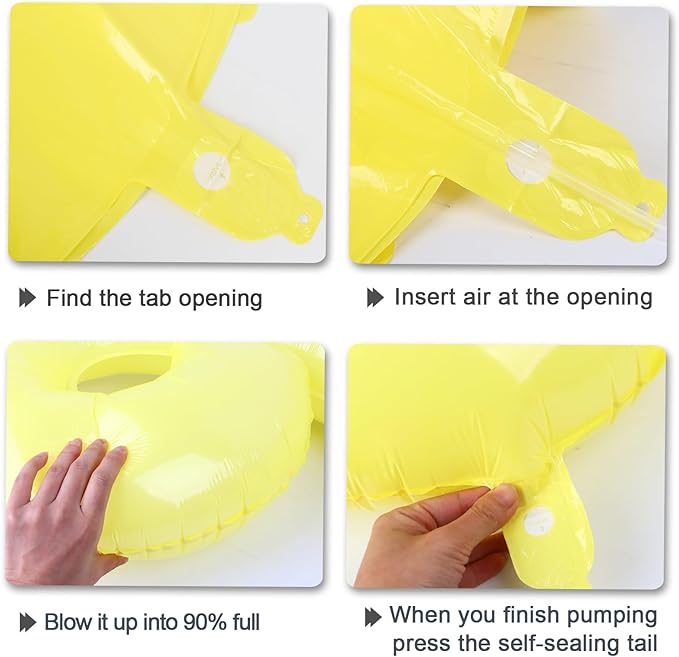 Find the tab opening

Insert air at the opening

Blow it up into 90% full

When you finish pumping press the self-sealing tail