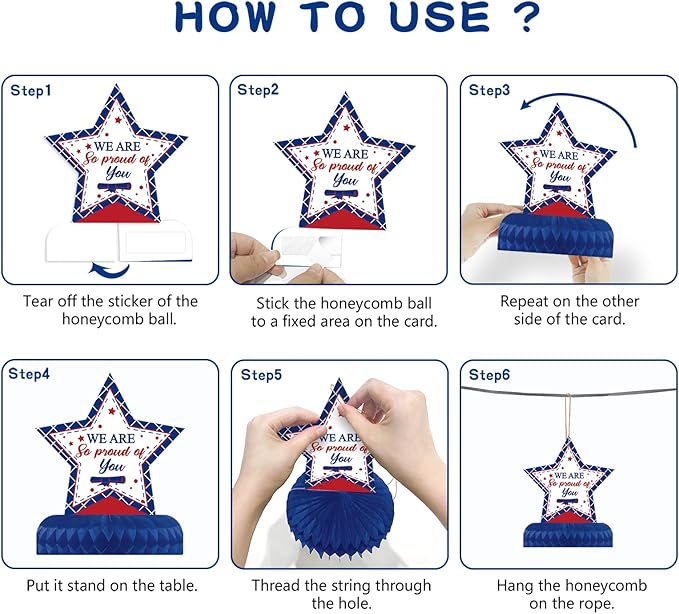 HOW TO USE ?

Step1

WE ARE So proud of You

Tear off the sticker of the honeycomb ball.

Step2

WE ARE So proud of You

Stick the honeycomb ball to a fixed area on the card.

Step3

WE ARE So proud of You

Repeat on the other side of the card.

Step4

WE ARE So proud of You

Put it stand on the table.

Step5

WE ARE So proud of You

Thread the string through the hole.

Step6

WE ARE So proud of You

Hang the honeycomb on the rope.