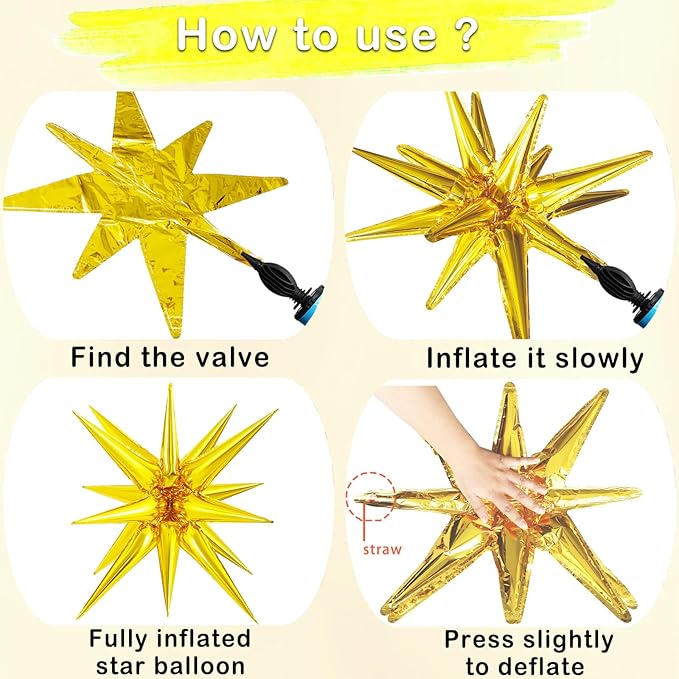 How to use ?

Find the valve

Inflate it slowly

Fully inflated
star balloon

straw

Press slightly
to deflate