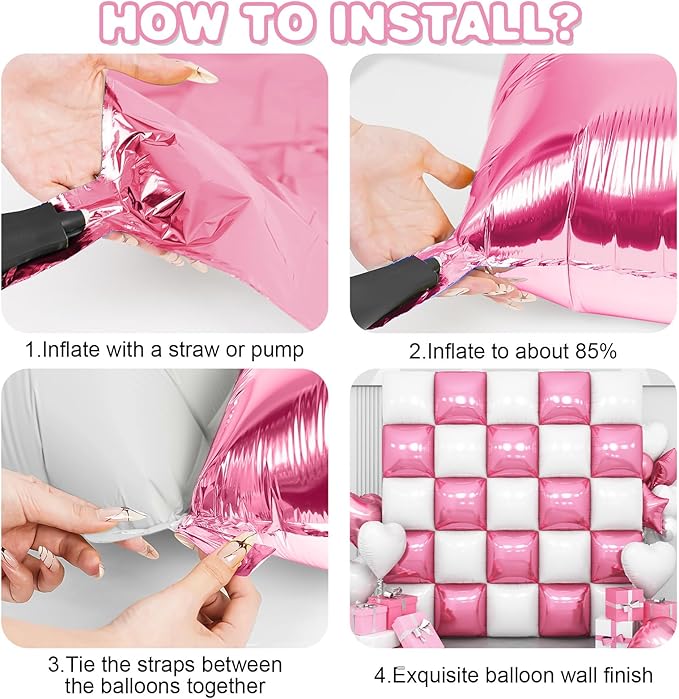 HOW TO INSTALL?

1.Inflate with a straw or pump

2.Inflate to about 85%

3.Tie the straps between the balloons together

4.Exquisite balloon wall finish