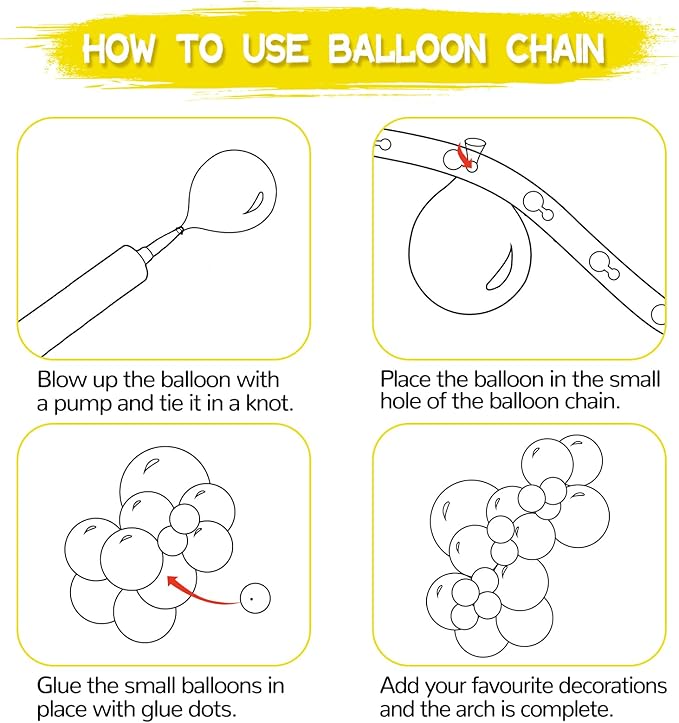 HOW TO USE BALLOON CHAIN

Blow up the balloon with a pump and tie it in a knot.

Place the balloon in the small hole of the balloon chain.

Glue the small balloons in place with glue dots.

Add your favourite decorations and the arch is complete.