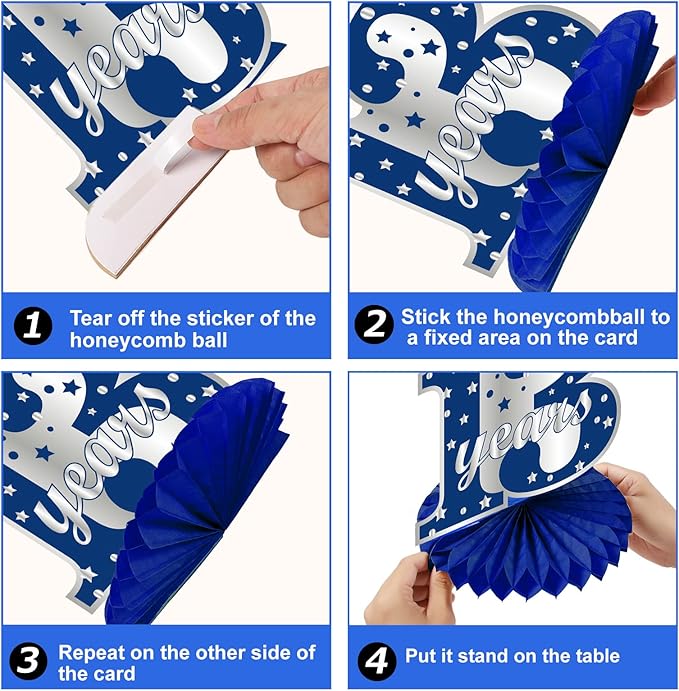 years

1 Tear off the sticker of the honeycomb ball

years

2 Stick the honeycombball to a fixed area on the card

years

3 Repeat on the other side of the card

15 years

4 Put it stand on the table