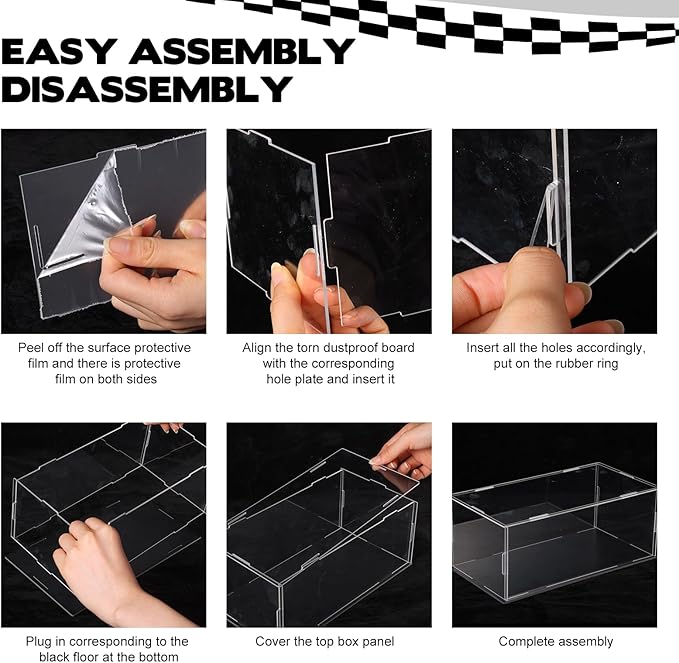 EASY ASSEMBLY
DISASSEMBLY

Peel off the surface protective film and there is protective film on both sides

Align the torn dustproof board with the corresponding hole plate and insert it

Insert all the holes accordingly, put on the rubber ring

Plug in corresponding to the black floor at the bottom

Cover the top box panel

Complete assembly