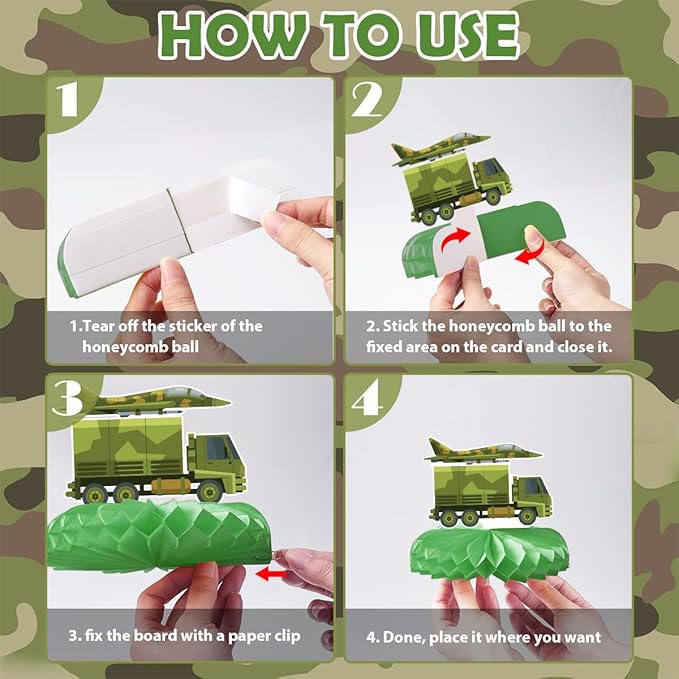 HOW TO USE

1

1.Tear off the sticker of the honeycomb ball

2

2. Stick the honeycomb ball to the fixed area on the card and close it.

3

3. fix the board with a paper clip

4

4. Done, place it where you want