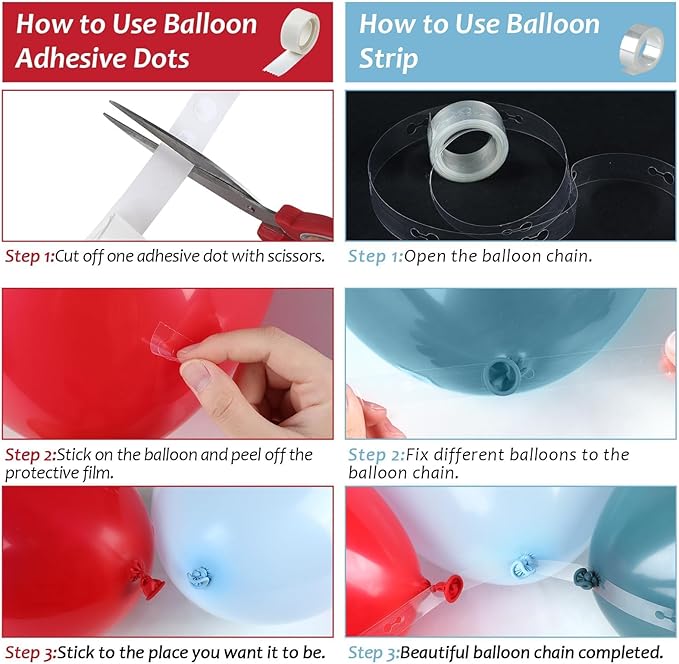 How to Use Balloon Adhesive Dots

Step 1:Cut off one adhesive dot with scissors.

Step 2:Stick on the balloon and peel off the protective film.

Step 3:Stick to the place you want it to be.

How to Use Balloon Strip

Step 1:Open the balloon chain.

Step 2:Fix different balloons to the balloon chain.

Step 3:Beautiful balloon chain completed.