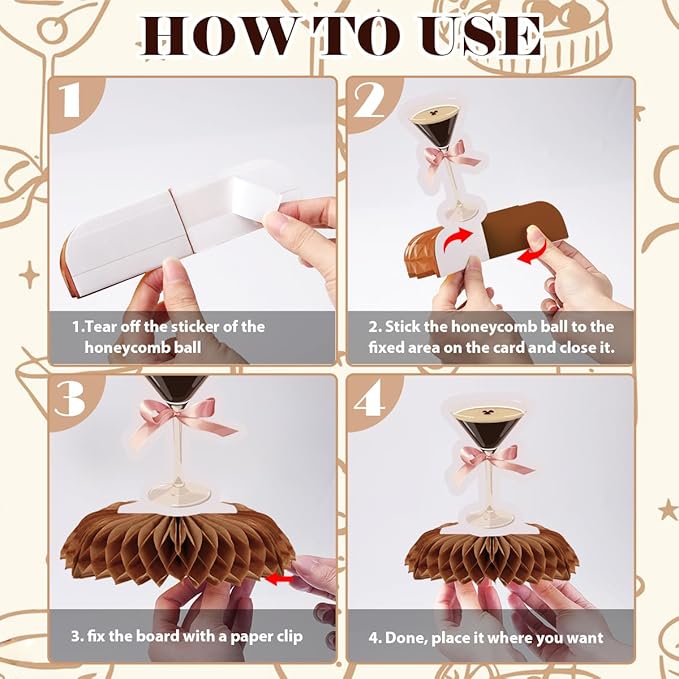 HOW TO USE

1

1.Tear off the sticker of the honeycomb ball

2

2. Stick the honeycomb ball to the fixed area on the card and close it.

3

3. fix the board with a paper clip

4

4. Done, place it where you want