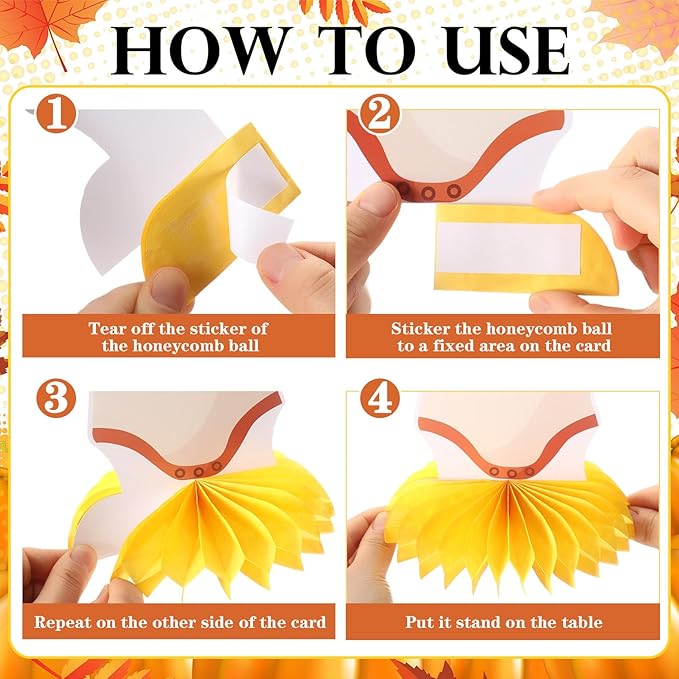 HOW TO USE

1
Tear off the sticker of the honeycomb ball

2
Sticker the honeycomb ball to a fixed area on the card

3
Repeat on the other side of the card

4
Put it stand on the table