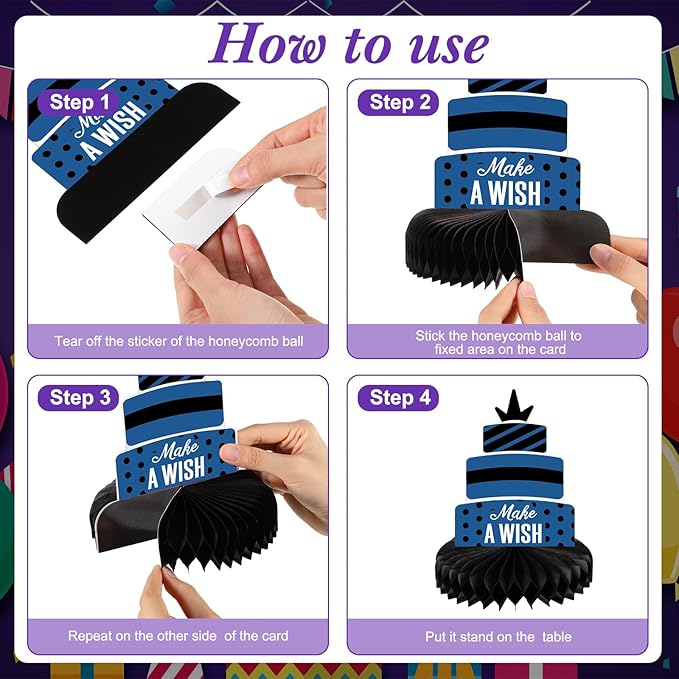 How to use

Step 1

Make A WISH

Tear off the sticker of the honeycomb ball

Step 2

Make A WISH

Stick the honeycomb ball to fixed area on the card

Step 3

Make A WISH

Repeat on the other side of the card

Step 4

Make A WISH

Put it stand on the table