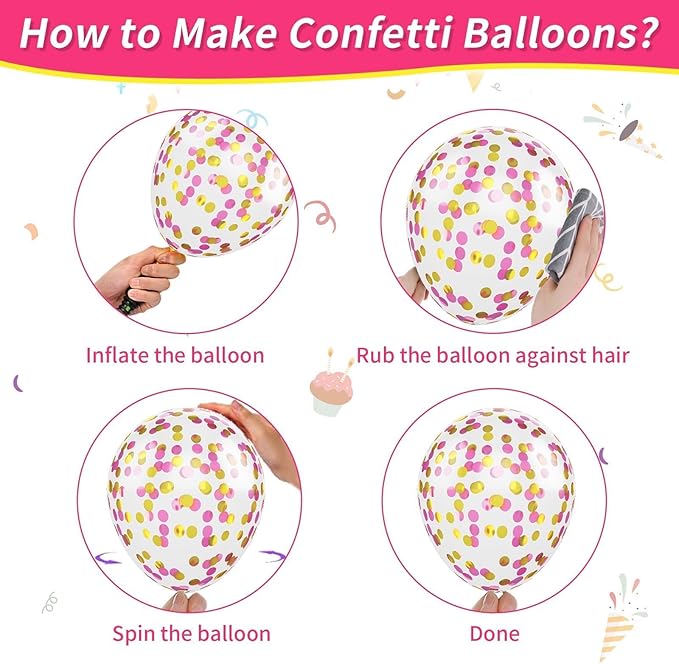 How to Make Confetti Balloons?

Inflate the balloon

Rub the balloon against hair

Spin the balloon

Done