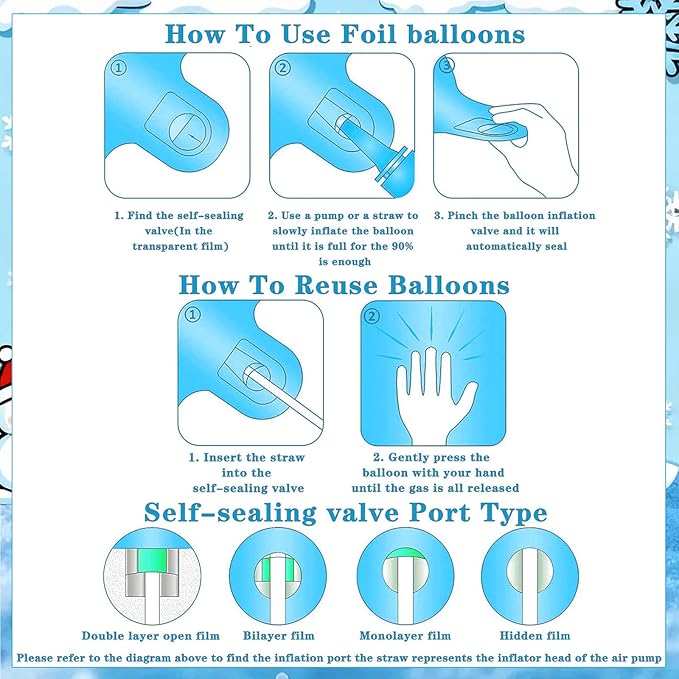 How To Use Foil balloons

①

②

③

1. Find the self-sealing valve(In the transparent film)

2. Use a pump or a straw to slowly inflate the balloon until it is full for the 90% is enough

3. Pinch the balloon inflation valve and it will automatically seal

How To Reuse Balloons

①

②

1. Insert the straw into the self-sealing valve

2. Gently press the balloon with your hand until the gas is all released

Self-sealing valve Port Type

Double layer open film

Bilayer film

Monolayer film

Hidden film

Please refer to the diagram above to find the inflation port the straw represents the inflator head of the air pump