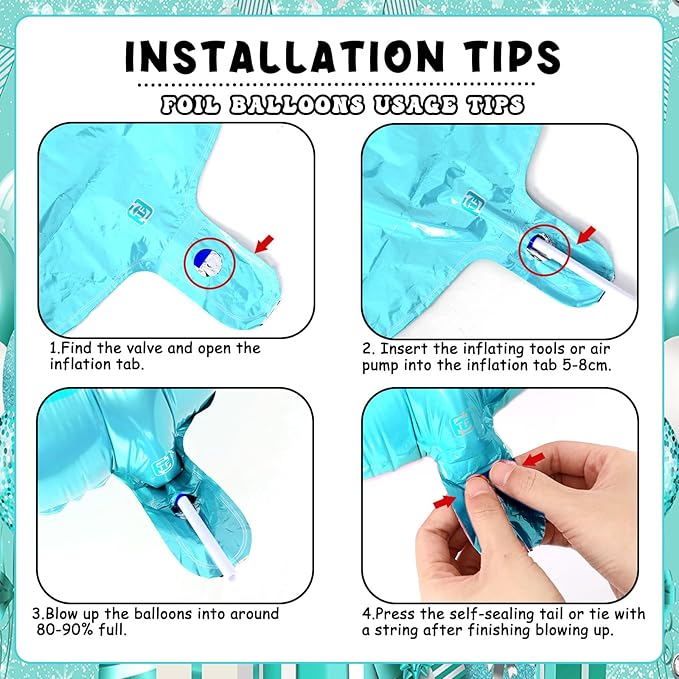 INSTALLATION TIPS

FOIL BALLOONS USAGE TIPS

1.Find the valve and open the inflation tab.

2. Insert the inflating tools or air pump into the inflation tab 5-8cm.

3.Blow up the balloons into around 80-90% full.

4.Press the self-sealing tail or tie with a string after finishing blowing up.