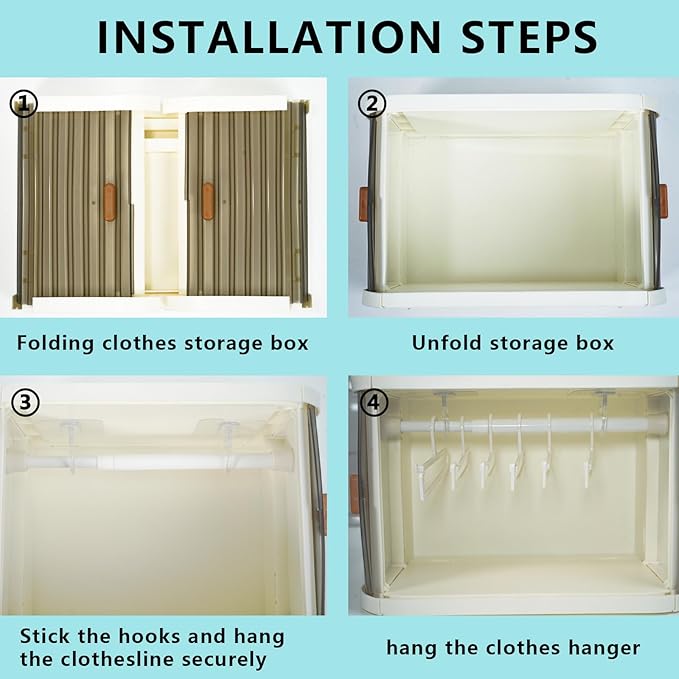 INSTALLATION STEPS

①

Folding clothes storage box

②

Unfold storage box

③

Stick the hooks and hang the clothesline securely

④

hang the clothes hanger