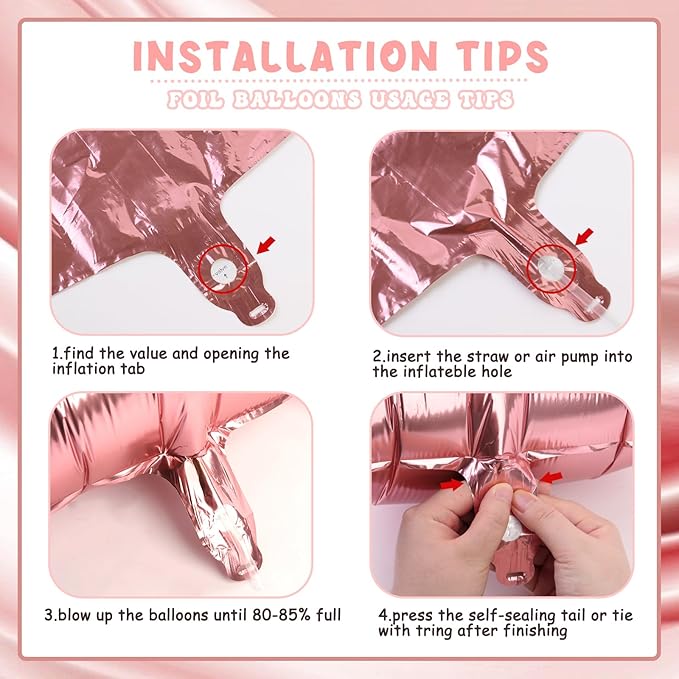 INSTALLATION TIPS

FOIL BALLOONS USAGE TIPS

1.find the value and opening the inflation tab

2.insert the straw or air pump into the inflateble hole

3.blow up the balloons until 80-85% full

4.press the self-sealing tail or tie with tring after finishing