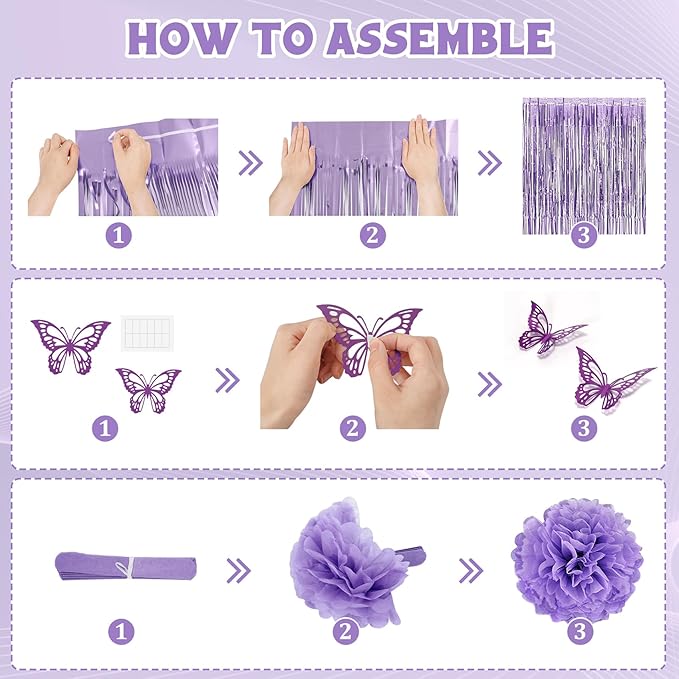 HOW TO ASSEMBLE

1

2

3

1

2

3

1

2

3