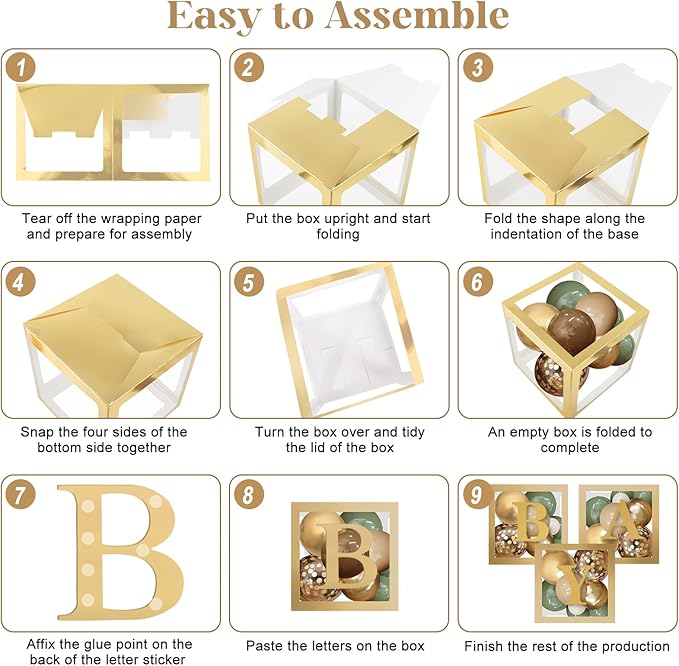 Easy to Assemble

1

Tear off the wrapping paper and prepare for assembly

2

Put the box upright and start folding

3

Fold the shape along the indentation of the base

4

Snap the four sides of the bottom side together

5

Turn the box over and tidy the lid of the box

6

An empty box is folded to complete

7

B

Affix the glue point on the back of the letter sticker

8

B

Paste the letters on the box

9

B A Y

Finish the rest of the production