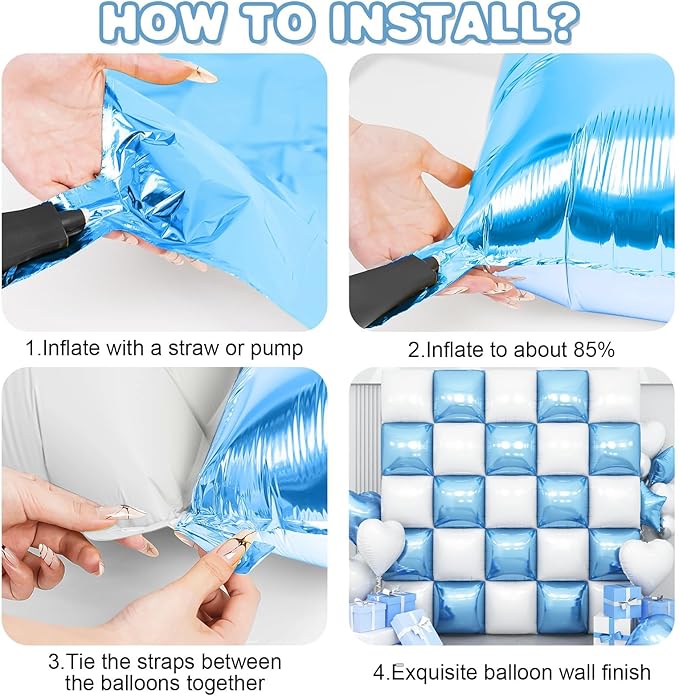 HOW TO INSTALL?

1.Inflate with a straw or pump

2.Inflate to about 85%

3.Tie the straps between the balloons together

4.Exquisite balloon wall finish