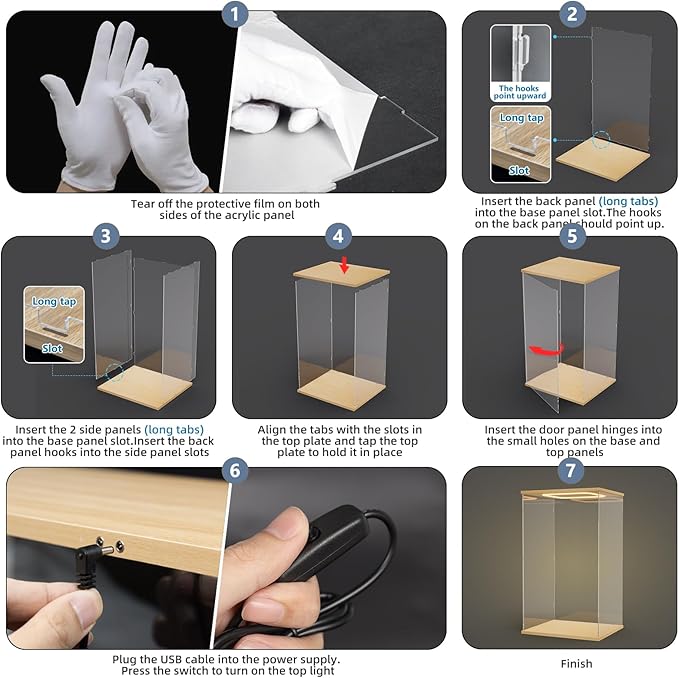 1

Tear off the protective film on both sides of the acrylic panel

2

The hooks point upward

Long tap

Slot

Insert the back panel (long tabs) into the base panel slot.The hooks on the back panel should point up.

3

Long tap

Slot

Insert the 2 side panels (long tabs) into the base panel slot.Insert the back panel hooks into the side panel slots

4

Align the tabs with the slots in the top plate and tap the top plate to hold it in place

5

Insert the door panel hinges into the small holes on the base and top panels

6

Plug the USB cable into the power supply. Press the switch to turn on the top light

7

Finish