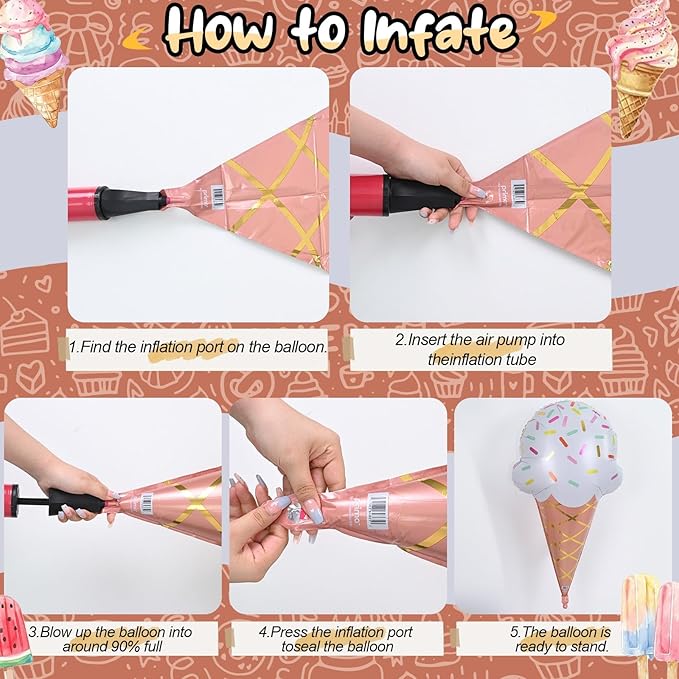 How to Infate

1.Find the inflation port on the balloon.

2.Insert the air pump into theinflation tube

3.Blow up the balloon into around 90% full

4.Press the inflation port toseal the balloon

5.The balloon is ready to stand.