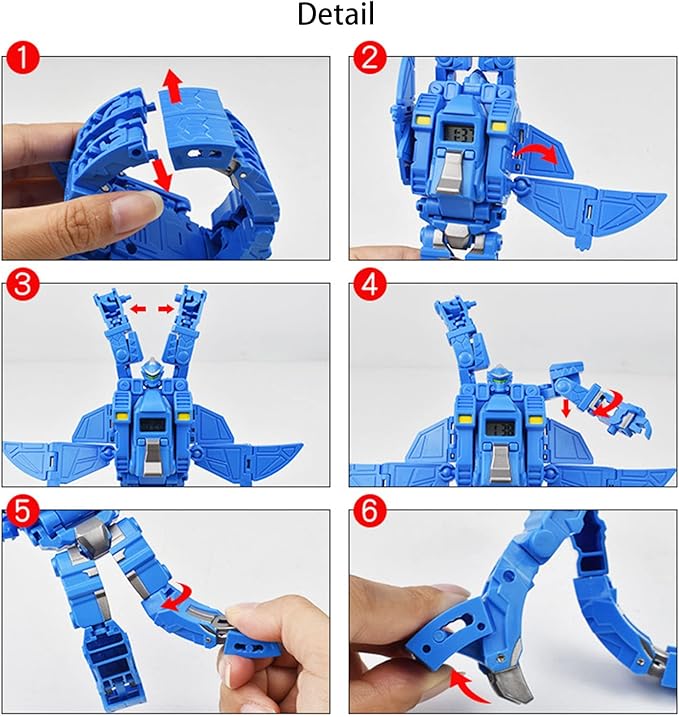 Detail

1

2

3

4

5

6