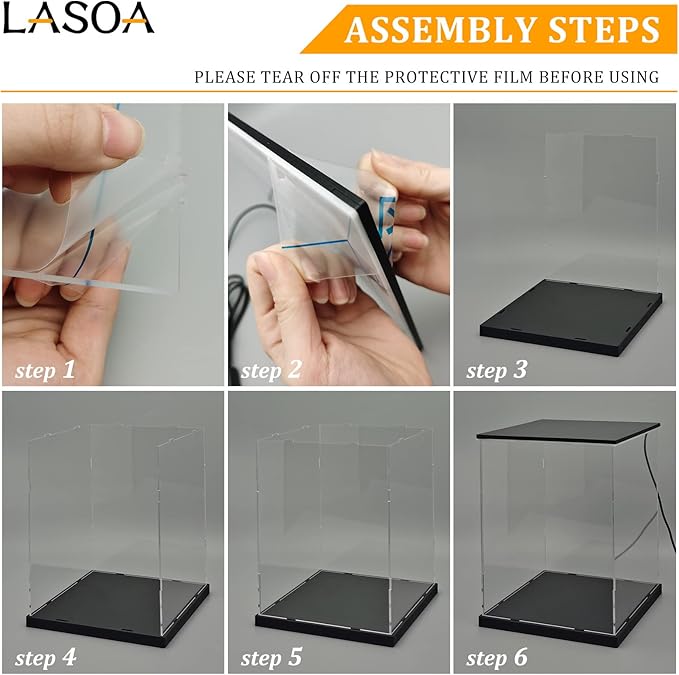 LASOA

ASSEMBLY STEPS

PLEASE TEAR OFF THE PROTECTIVE FILM BEFORE USING

step 1

step 2

step 3

step 4

step 5

step 6