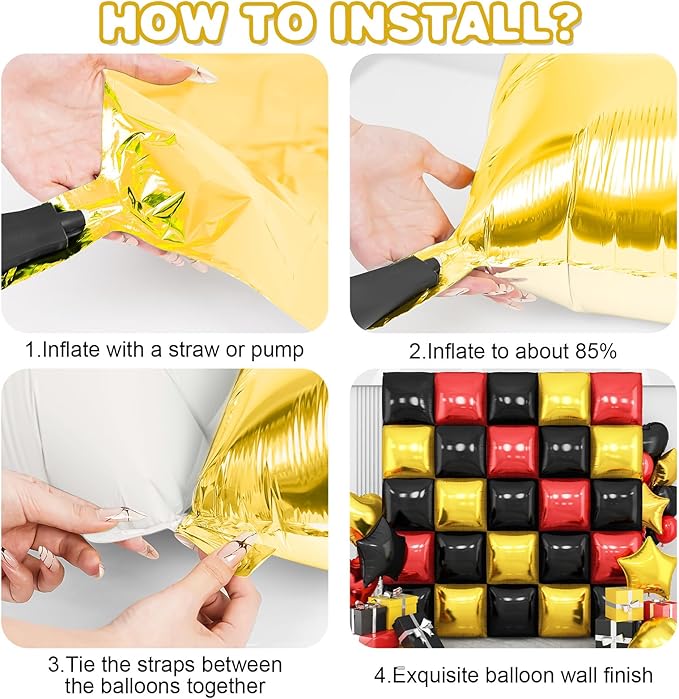 HOW TO INSTALL?

1.Inflate with a straw or pump

2.Inflate to about 85%

3.Tie the straps between the balloons together

4.Exquisite balloon wall finish