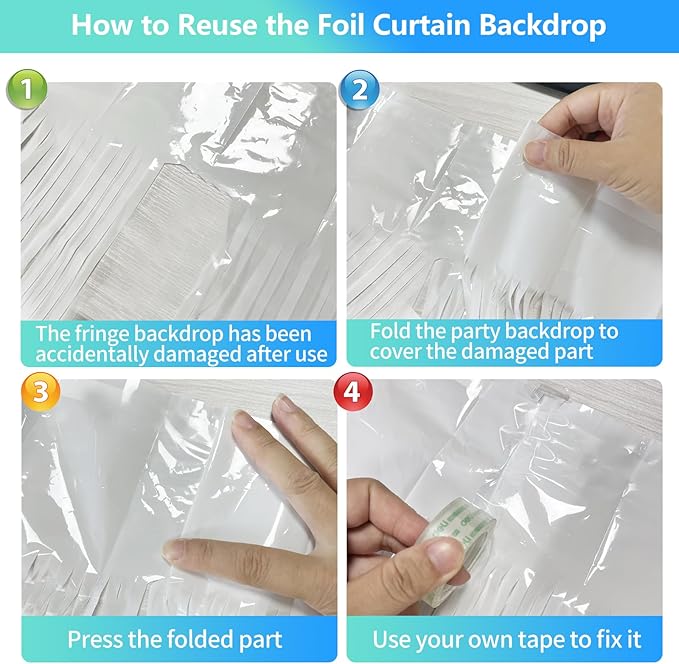 How to Reuse the Foil Curtain Backdrop

1

The fringe backdrop has been accidentally damaged after use

2

Fold the party backdrop to cover the damaged part

3

Press the folded part

4

Use your own tape to fix it