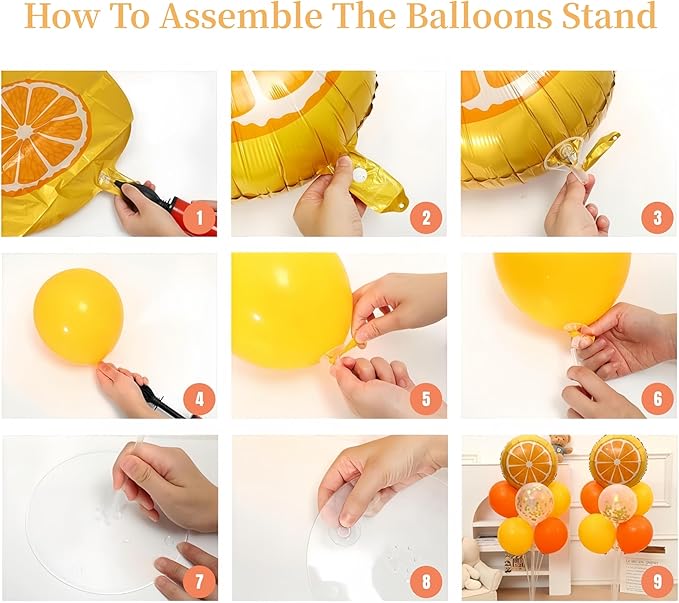 How To Assemble The Balloons Stand

1

2

3

4

5

6

7

8

9