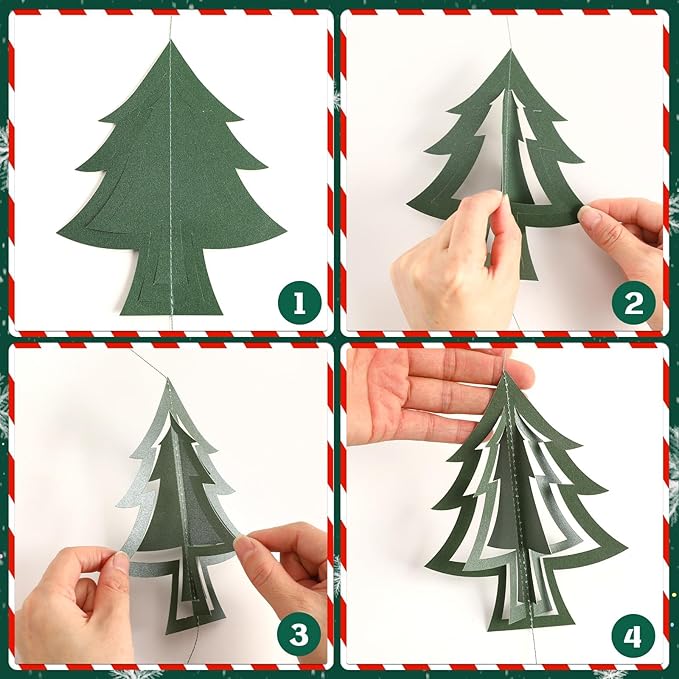 1

2

3

4