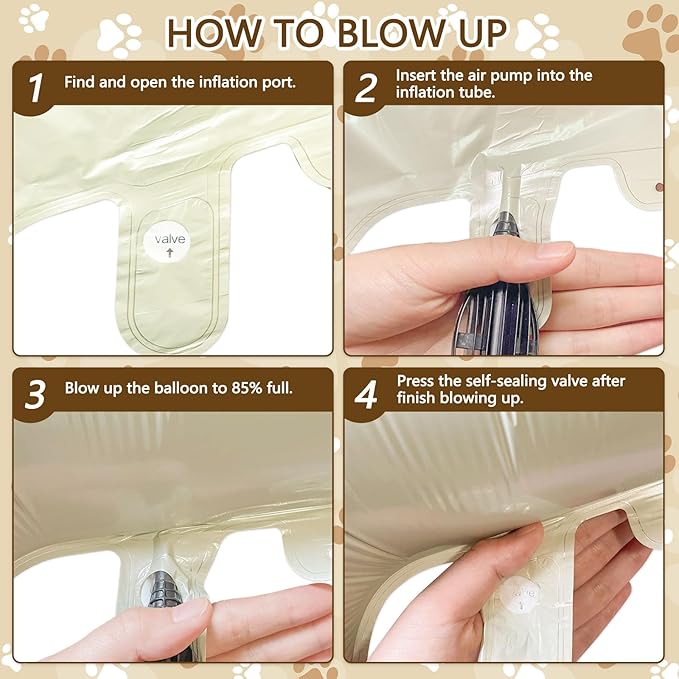 HOW TO BLOW UP

1 Find and open the inflation port.

valve
↑

2 Insert the air pump into the inflation tube.

3 Blow up the balloon to 85% full.

4 Press the self-sealing valve after finish blowing up.