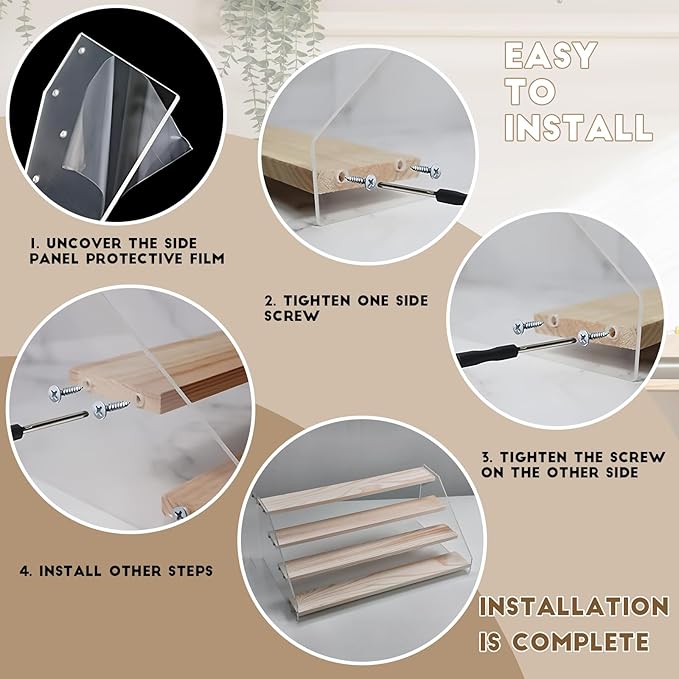 EASY TO INSTALL

1. UNCOVER THE SIDE PANEL PROTECTIVE FILM

2. TIGHTEN ONE SIDE SCREW

3. TIGHTEN THE SCREW ON THE OTHER SIDE

4. INSTALL OTHER STEPS

INSTALLATION IS COMPLETE