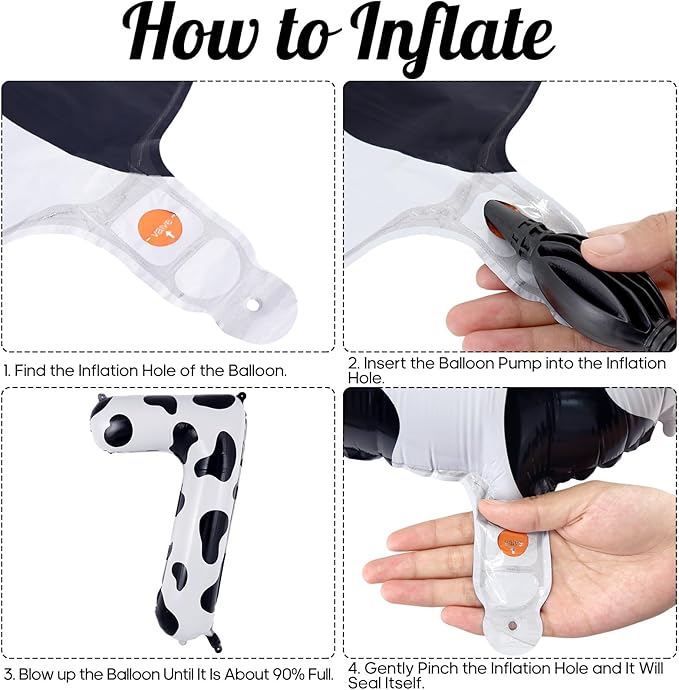 How to Inflate

valve

1. Find the Inflation Hole of the Balloon.

2. Insert the Balloon Pump into the Inflation Hole.

3. Blow up the Balloon Until It Is About 90% Full.

valve

4. Gently Pinch the Inflation Hole and It Will Seal Itself.