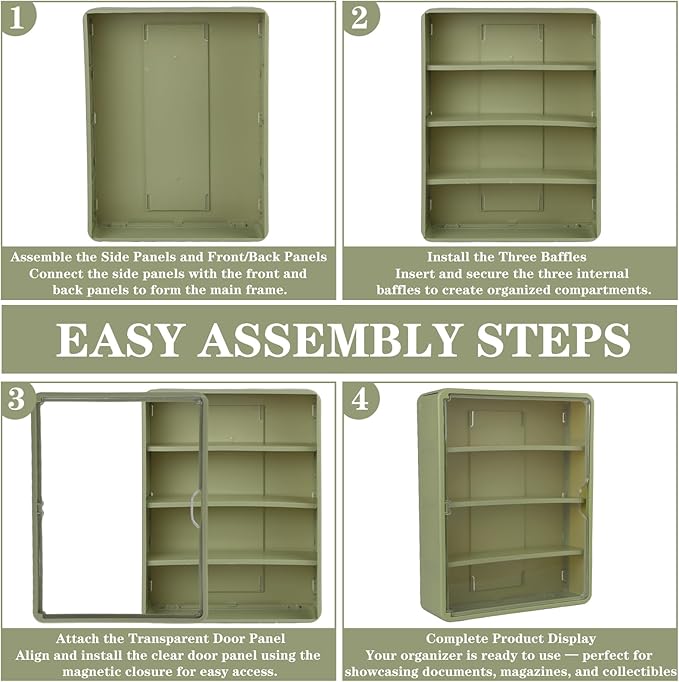 1

Assemble the Side Panels and Front/Back Panels
Connect the side panels with the front and back panels to form the main frame.

2

Install the Three Baffles
Insert and secure the three internal baffles to create organized compartments.

EASY ASSEMBLY STEPS

3

Attach the Transparent Door Panel
Align and install the clear door panel using the magnetic closure for easy access.

4

Complete Product Display
Your organizer is ready to use — perfect for showcasing documents, magazines, and collectibles