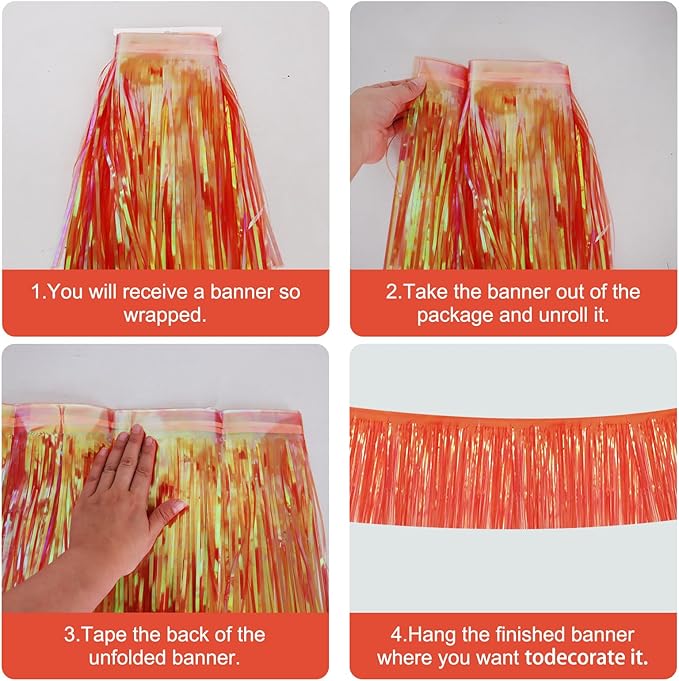 1.You will receive a banner so wrapped.

2.Take the banner out of the package and unroll it.

3.Tape the back of the unfolded banner.

4.Hang the finished banner where you want todecorate it.