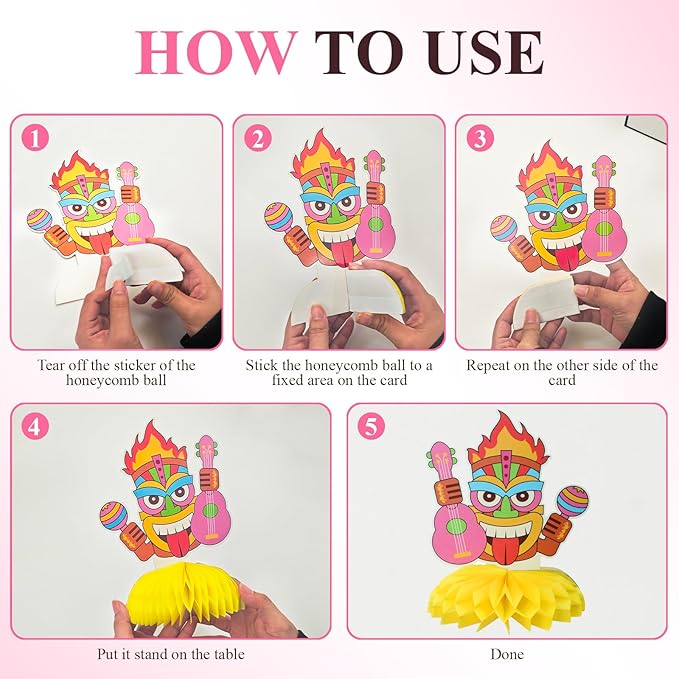 HOW TO USE

1

Tear off the sticker of the honeycomb ball

2

Stick the honeycomb ball to a fixed area on the card

3

Repeat on the other side of the card

4

Put it stand on the table

5

Done