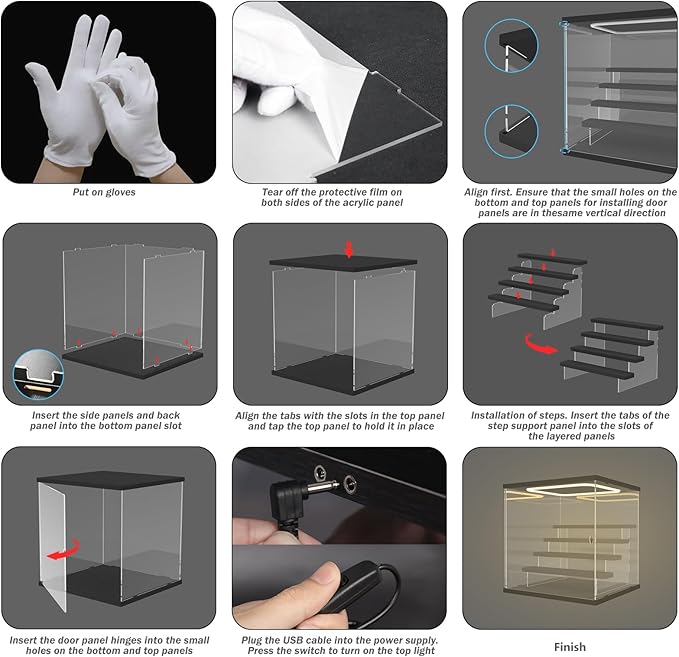 Put on gloves

Tear off the protective film on both sides of the acrylic panel

Align first. Ensure that the small holes on the bottom and top panels for installing door panels are in thesame vertical direction

Insert the side panels and back panel into the bottom panel slot

Align the tabs with the slots in the top panel and tap the top panel to hold it in place

Installation of steps. Insert the tabs of the step support panel into the slots of the layered panels

Insert the door panel hinges into the small holes on the bottom and top panels

Plug the USB cable into the power supply. Press the switch to turn on the top light

Finish