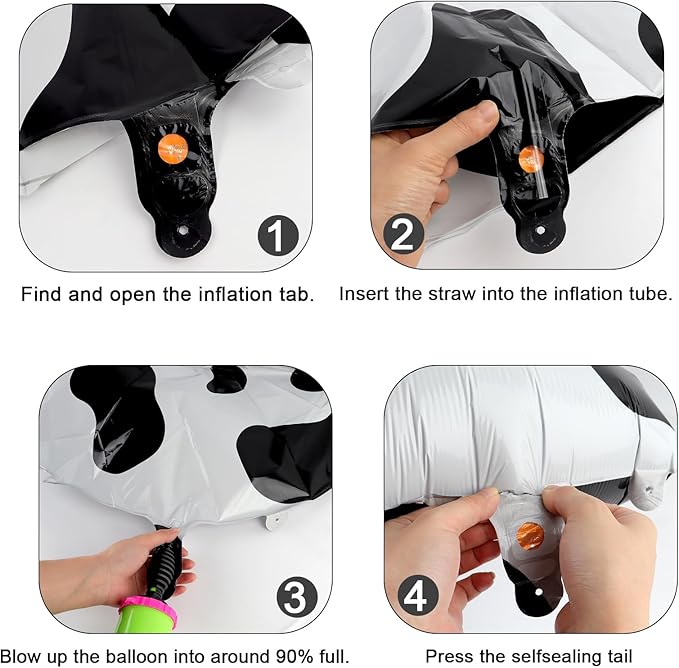 1

Find and open the inflation tab.

2

Insert the straw into the inflation tube.

3

Blow up the balloon into around 90% full.

4

Press the selfsealing tail